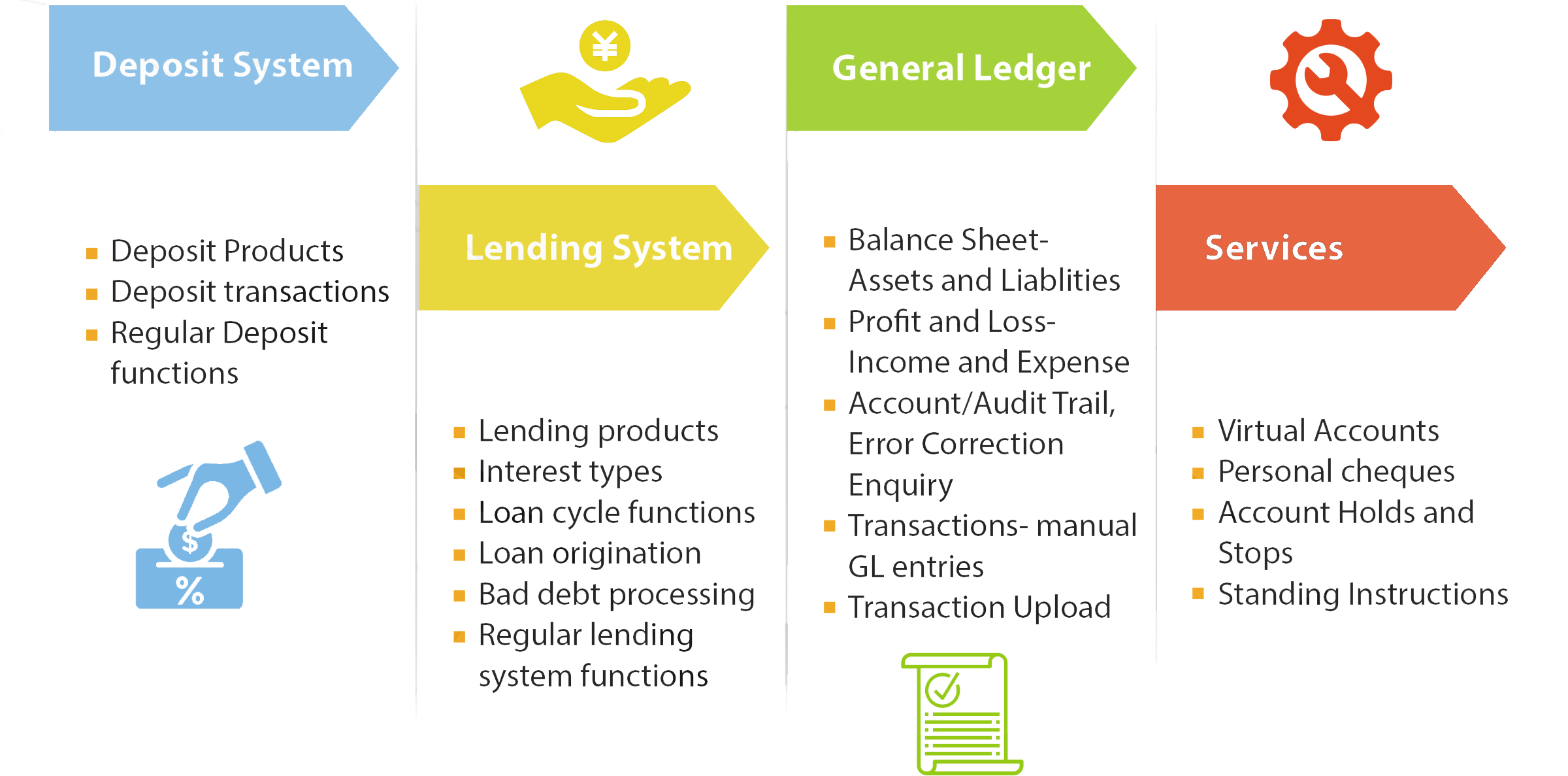 Deposit System

- Deposit Products
- Deposit transactions
- Regular Deposit functions

$

%

¥

Lending System

- Lending products
- Interest types
- Loan cycle functions
- Loan origination
- Bad debt processing
- Regular lending system functions

General Ledger

- Balance Sheet- Assets and Liablities
- Profit and Loss- Income and Expense
- Account/Audit Trail, Error Correction Enquiry
- Transactions- manual GL entries
- Transaction Upload

Services

- Virtual Accounts
- Personal cheques
- Account Holds and Stops
- Standing Instructions